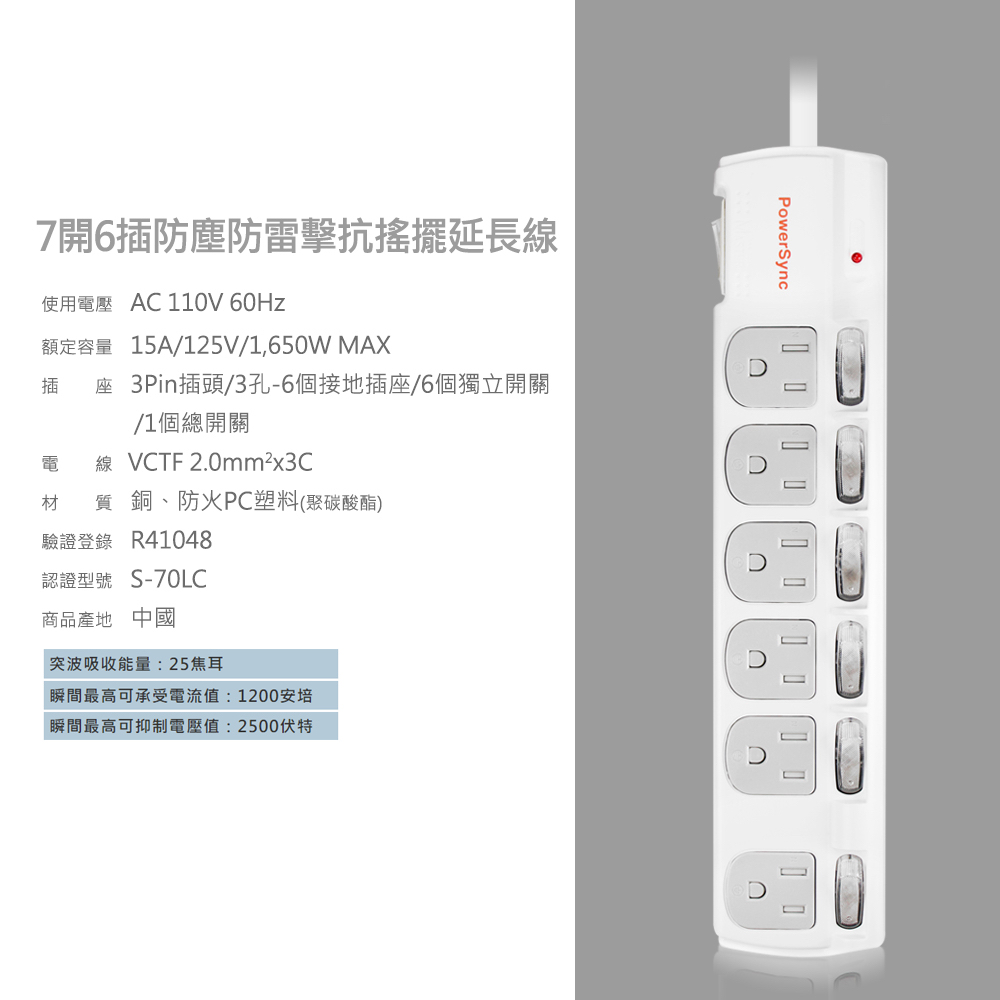 7開6插防塵防雷擊抗搖擺延長線

使用電壓 AC 110V 60Hz

額定容量 15A/125V/1,650W MAX

插　座 3Pin插頭/3孔-6個接地插座/6個獨立開關/1個總開關

電　線 VCTF 2.0mm²x3C

材　質 銅、防火PC塑料(聚碳酸酯)

驗證登錄 R41048

認證型號 S-70LC

商品產地 中國

突波吸收能量：25焦耳

瞬間最高可承受電流值：1200安培

瞬間最高可抑制電壓值：2500伏特

PowerSync