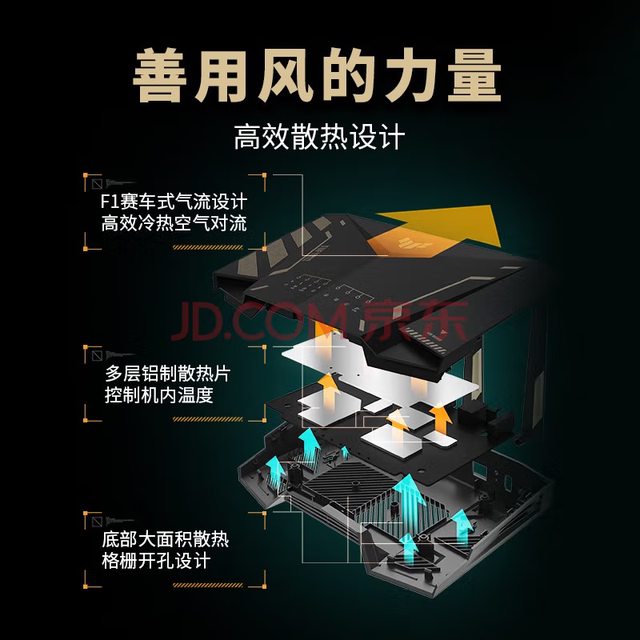 善用风的力量

高效散热设计

F1赛车式气流设计
高效冷热空气对流

JD.COM京东

多层铝制散热片
控制机内温度

底部大面积散热
格栅开孔设计